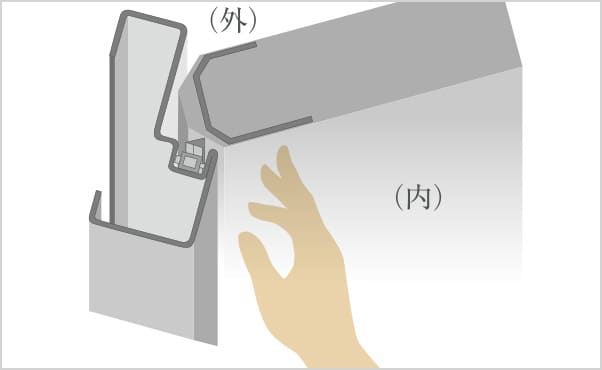 （外）

（内）